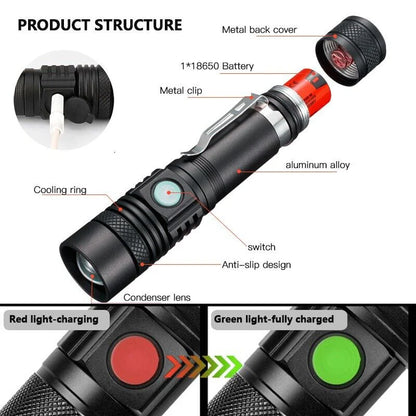 PRODUCT STRUCTURE

Metal back cover

1*18650 Battery

Metal clip

aluminum alloy

Cooling ring

switch

Anti-slip design

Condenser lens

Red light-charging

Green light-fully charged